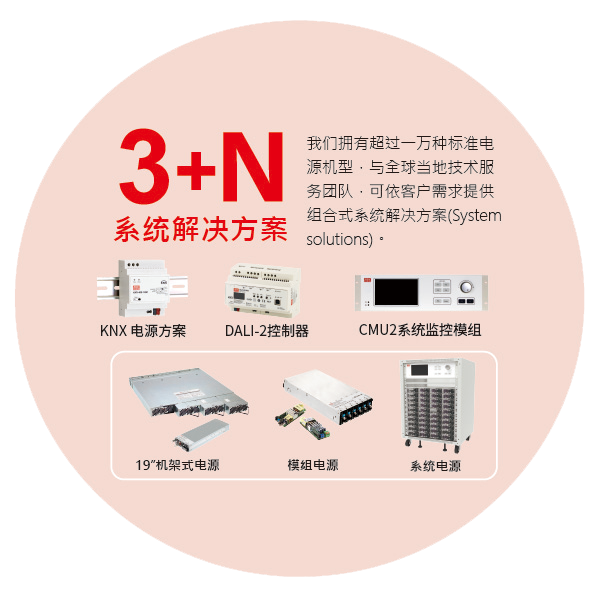 3+N
系统解决方案

我们拥有超过一万种标准电源机型，与全球当地技术服务团队，可依客户需求提供组合式系统解决方案(System solutions)。

KNX 电源方案

DALI-2控制器

CMU2系统监控模组

19"机架式电源

模组电源

系统电源